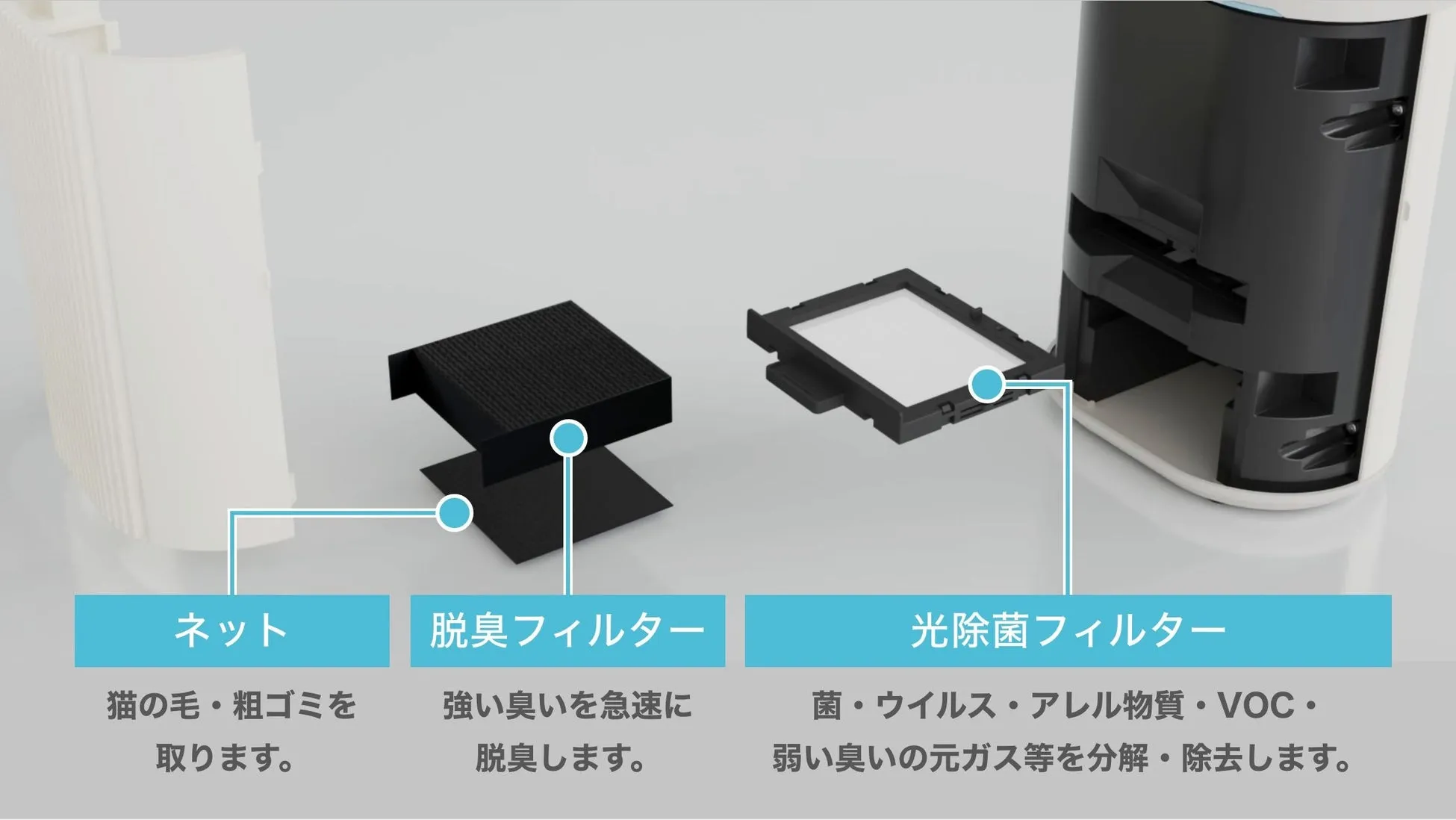 ネット

猫の毛・粗ゴミを取ります。

脱臭フィルター

強い臭いを急速に脱臭します。

光除菌フィルター

菌・ウイルス・アレル物質・VOC・弱い臭いの元ガス等を分解・除去します。